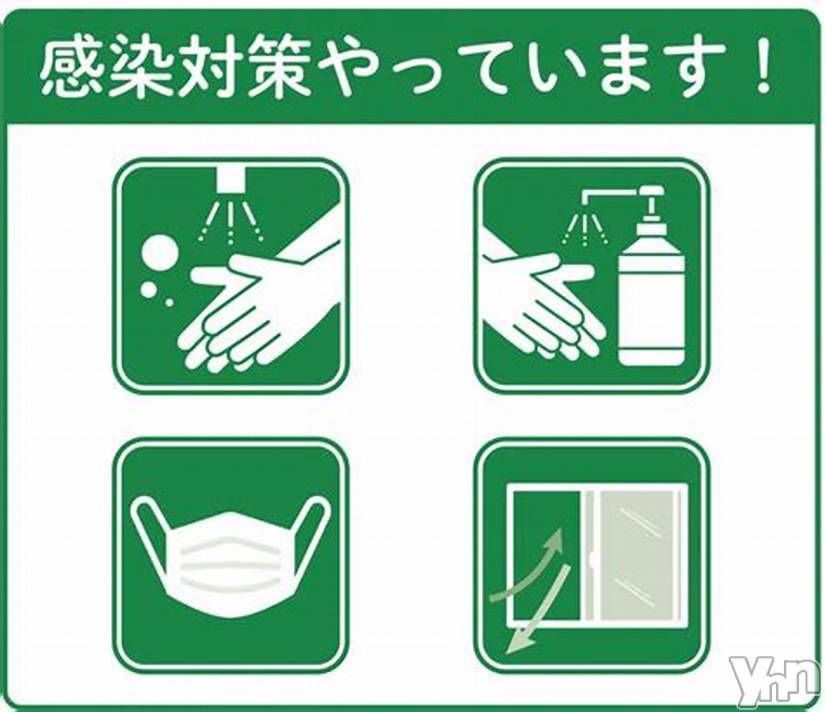 感染対策やっています！

Yhn